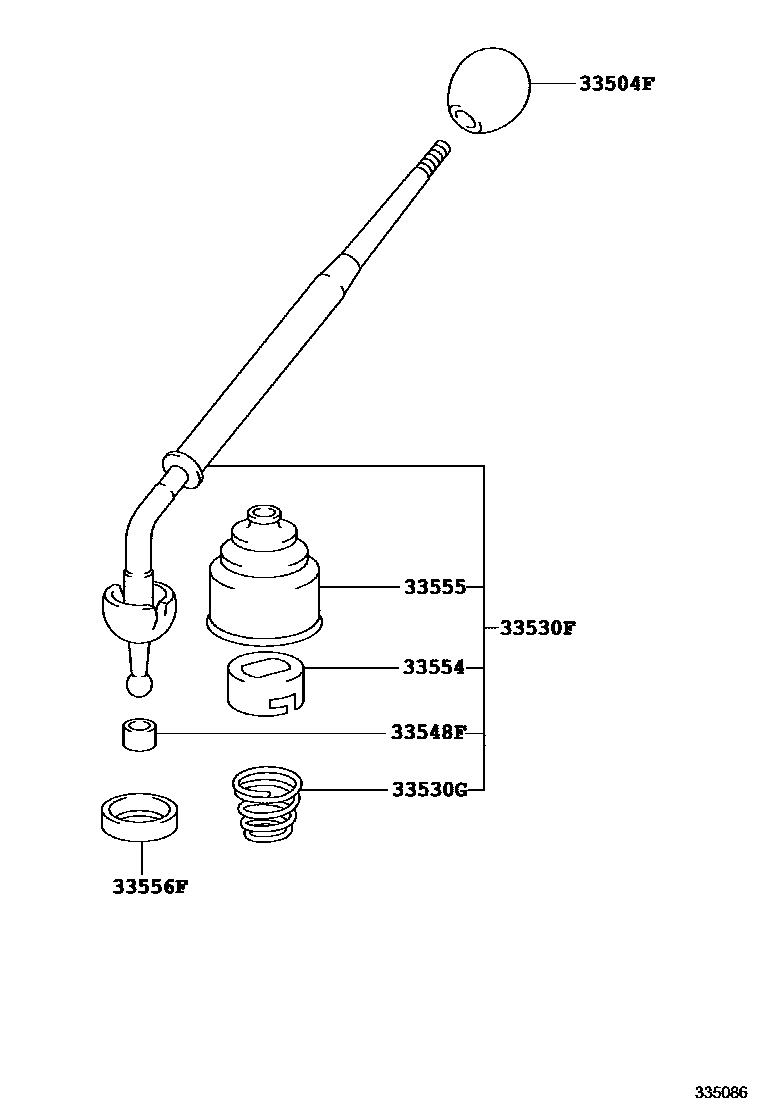 33504F

33555

33530F

33554

33548F

33530G

33556F

335086